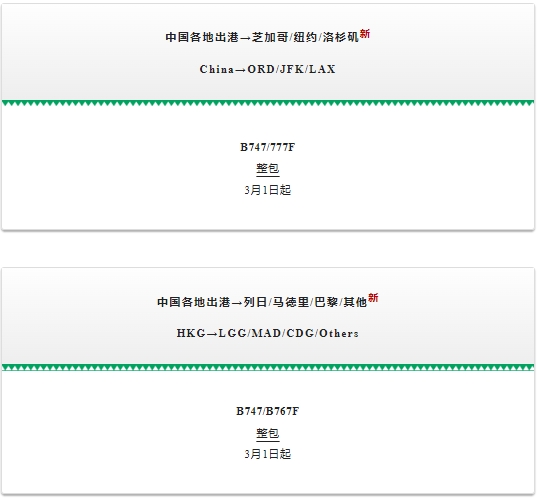 中国各地出港→芝加哥/纽约/洛杉矶新

China→ORD/JFK/LAX

B747/777F
整包
3月1日起

中国各地出港→列日/马德里/巴黎/其他新

HKG→LGG/MAD/CDG/Others

B747/B767F
整包
3月1日起