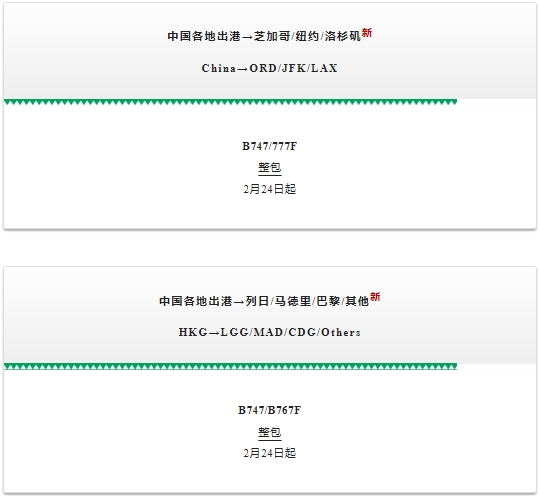 中国各地出港→芝加哥/纽约/洛杉矶新

China→ORD/JFK/LAX

B747/777F
整包
2月24日起

中国各地出港→列日/马德里/巴黎/其他新

HKG→LGG/MAD/CDG/Others

B747/B767F
整包
2月24日起