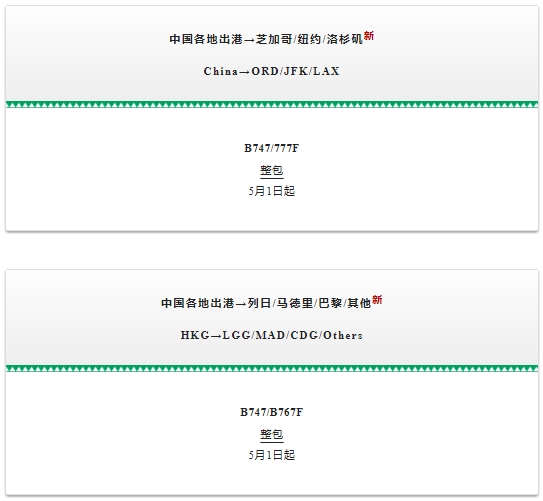 中国各地出港→芝加哥/纽约/洛杉矶新

China→ORD/JFK/LAX

B747/777F
整包
5月1日起

中国各地出港→列日/马德里/巴黎/其他新

HKG→LGG/MAD/CDG/Others

B747/B767F
整包
5月1日起